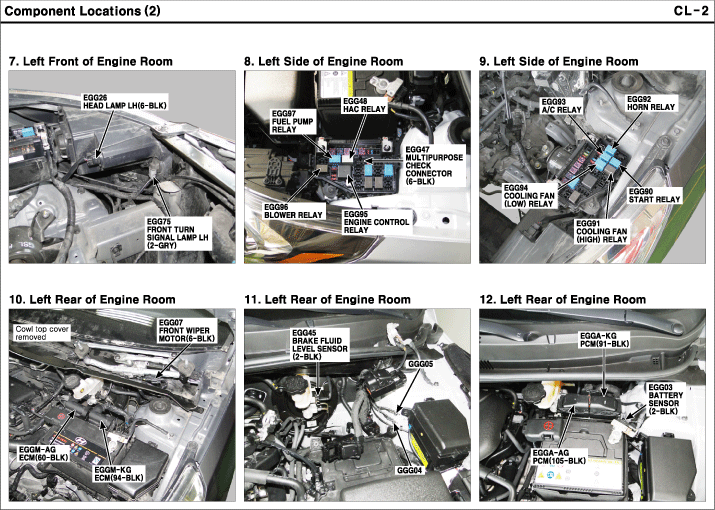 Component Locations (2)

CL-2

7. Left Front of Engine Room

EGG26
HEAD LAMP LH(6-BLK)

EGG75
FRONT TURN
SIGNAL LAMP LH
(2-GRY)

8. Left Side of Engine Room

EGG97
FUEL PUMP
RELAY

EGG48
HAC RELAY

EGG47
MULTIPURPOSE
CHECK
CONNECTOR
(6-BLK)

EGG96
BLOWER RELAY

EGG95
ENGINE CONTROL
RELAY

9. Left Side of Engine Room

EGG93
A/C RELAY

EGG92
HORN RELAY

EGG94
COOLING FAN
(LOW) RELAY

EGG90
START RELAY

EGG91
COOLING FAN
(HIGH) RELAY

10. Left Rear of Engine Room

Cowl top cover
removed

EGG07
FRONT WIPER
MOTOR(6-BLK)

EGGM-AG
ECM(60-BLK)

EGGM-KG
ECM(94-BLK)

11. Left Rear of Engine Room

EGG45
BRAKE FLUID
LEVEL SENSOR
(2-BLK)

GGG05

GGG04

12. Left Rear of Engine Room

EGGA-KG
PCM(91-BLK)

EGG03
BATTERY
SENSOR
(2-BLK)

EGGA-AG
PCM(105-BLK)